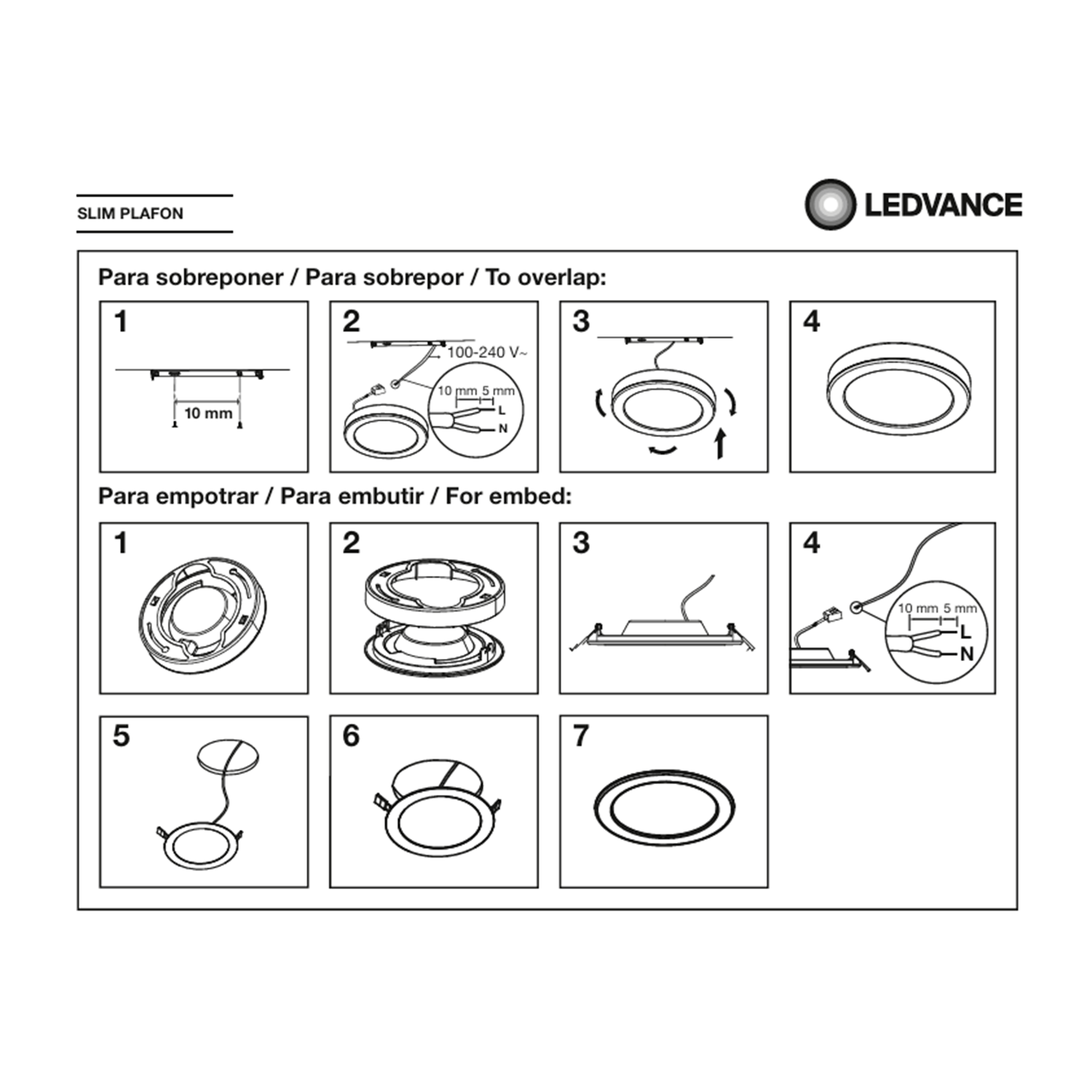 SLIM PLAFON

LEDVANCE

Para sobreponer / Para sobrepor / To overlap:

1

10 mm

2

100-240 V~

10 mm 5 mm

L

N

3

4

Para empotrar / Para embutir / For embed:

1

2

3

4

10 mm 5 mm

L

N

5

6

7