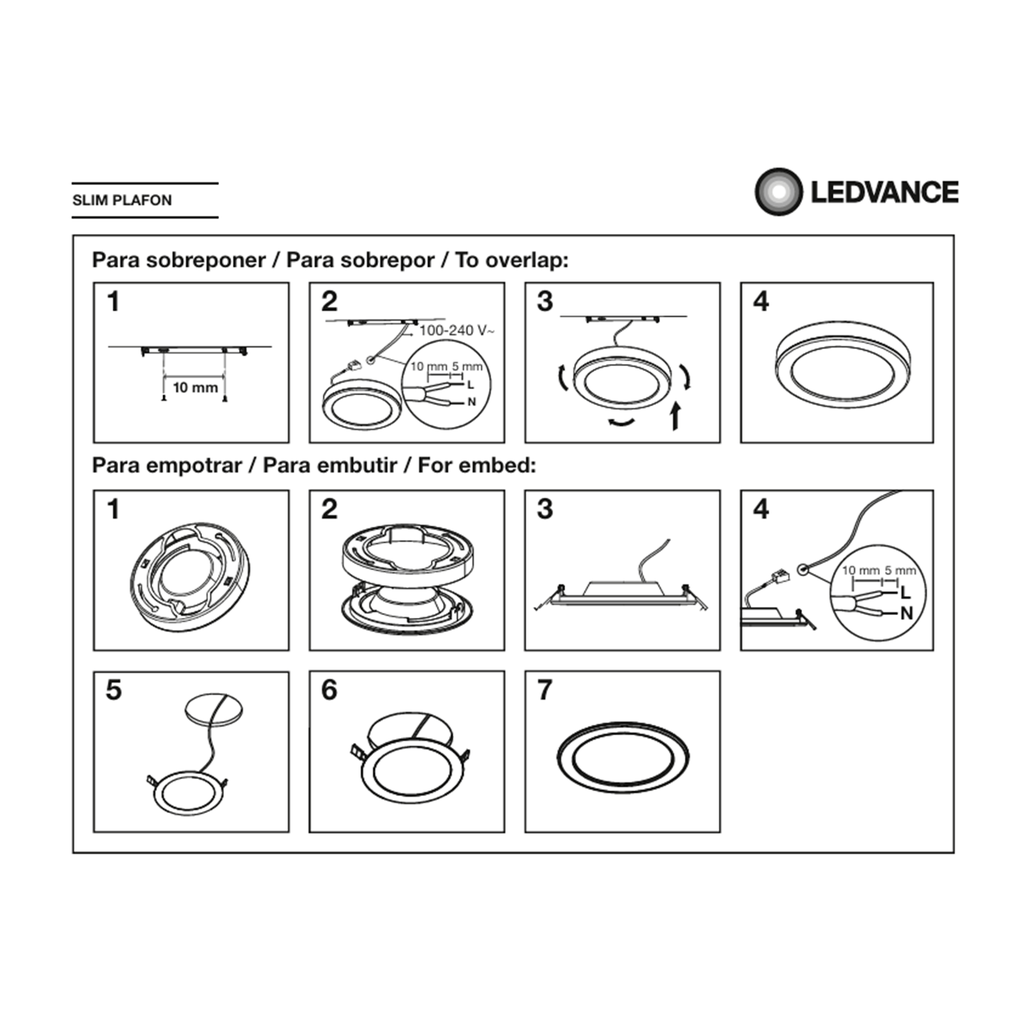 SLIM PLAFON

LEDVANCE

Para sobreponer / Para sobrepor / To overlap:

1

10 mm

2

100-240 V~

10 mm 5 mm

L

N

3

4

Para empotrar / Para embutir / For embed:

1

2

3

4

10 mm 5 mm

L

N

5

6

7